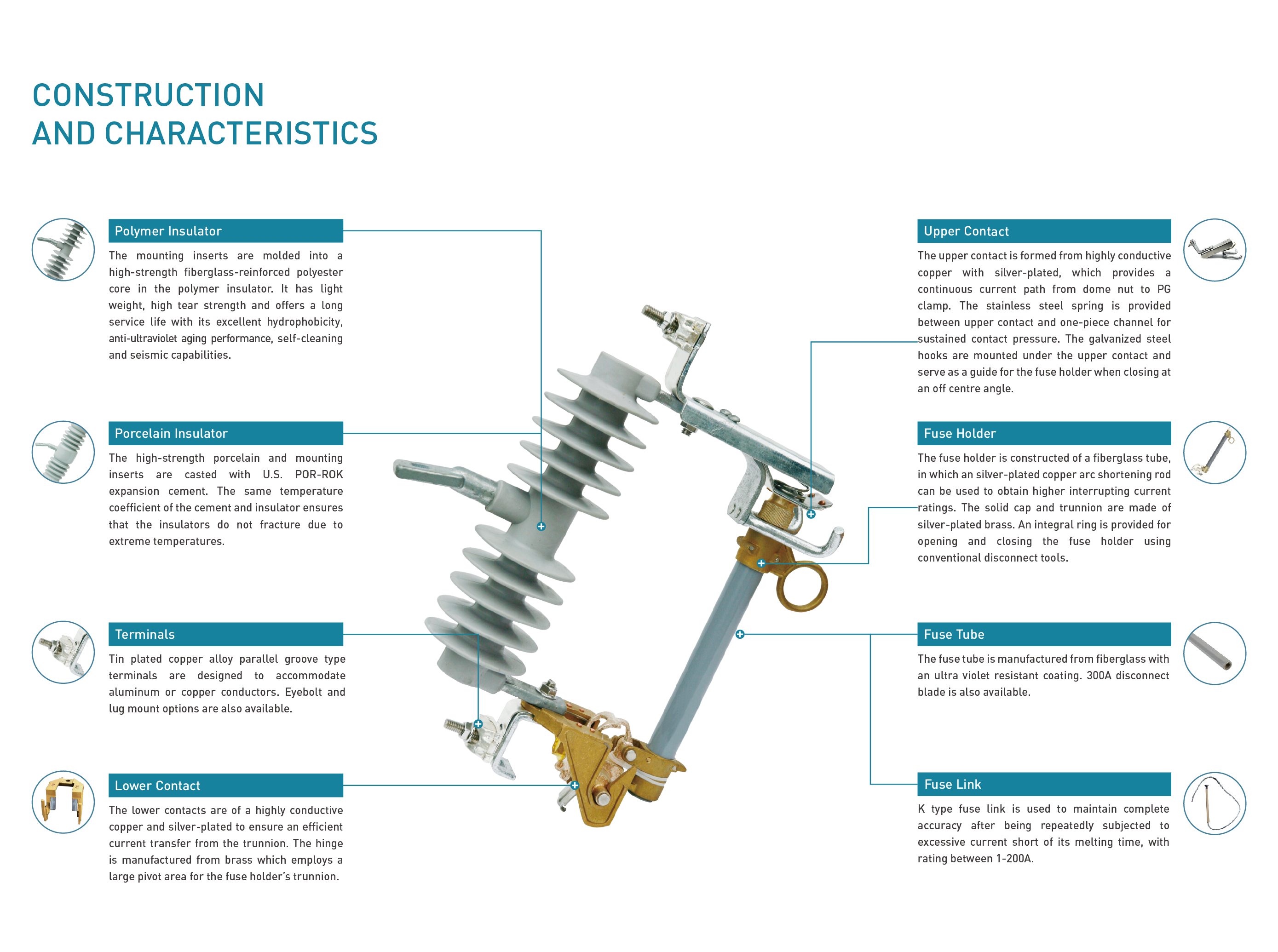 CONSTRUCTION
AND CHARACTERISTICS

Polymer Insulator

The mounting inserts are molded into a high-strength fiberglass-reinforced polyester core in the polymer insulator. It has light weight, high tear strength and offers a long service life with its excellent hydrophobicity, anti-ultraviolet aging performance, self-cleaning and seismic capabilities.

Porcelain Insulator

The high-strength porcelain and mounting inserts are casted with U.S. POR-ROK expansion cement. The same temperature coefficient of the cement and insulator ensures that the insulators do not fracture due to extreme temperatures.

Terminals

Tin plated copper alloy parallel groove type terminals are designed to accommodate aluminum or copper conductors. Eyebolt and lug mount options are also available.

Lower Contact

The lower contacts are of a highly conductive copper and silver-plated to ensure an efficient current transfer from the trunnion. The hinge is manufactured from brass which employs a large pivot area for the fuse holder's trunnion.

Upper Contact

The upper contact is formed from highly conductive copper with silver-plated, which provides a continuous current path from dome nut to PG clamp. The stainless steel spring is provided between upper contact and one-piece channel for sustained contact pressure. The galvanized steel hooks are mounted under the upper contact and serve as a guide for the fuse holder when closing at an off centre angle.

Fuse Holder

The fuse holder is constructed of a fiberglass tube, in which an silver-plated copper arc shortening rod can be used to obtain higher interrupting current ratings. The solid cap and trunnion are made of silver-plated brass. An integral ring is provided for opening and closing the fuse holder using conventional disconnect tools.

Fuse Tube

The fuse tube is manufactured from fiberglass with an ultra violet resistant coating. 300A disconnect blade is also available.

Fuse Link

K type fuse link is used to maintain complete accuracy after being repeatedly subjected to excessive current short of its melting time, with rating between 1-200A.